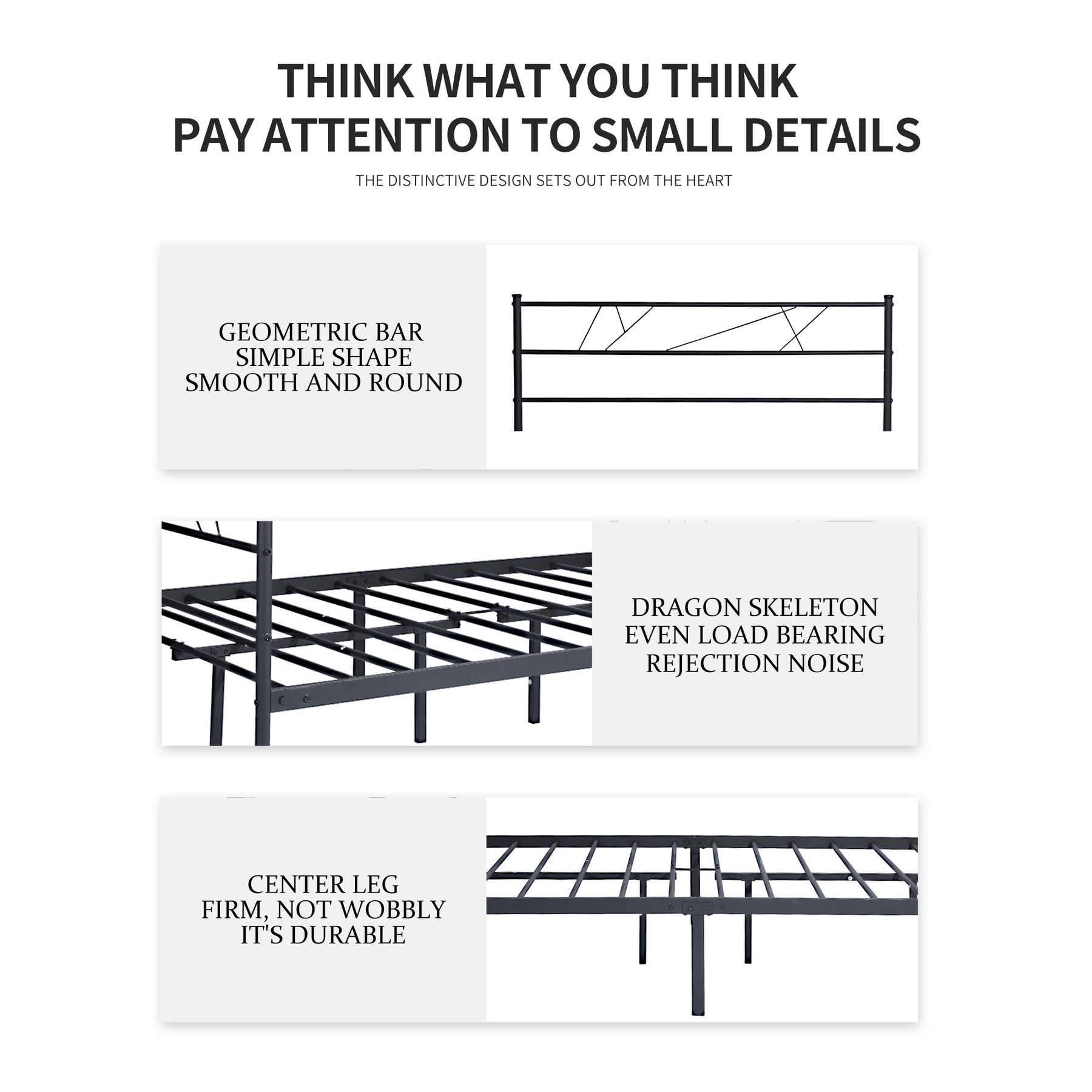 THINK WHAT YOU THINK
PAY ATTENTION TO SMALL DETAILS

THE DISTINCTIVE DESIGN SETS OUT FROM THE HEART

GEOMETRIC BAR
SIMPLE SHAPE
SMOOTH AND ROUND

DRAGON SKELETON
EVEN LOAD BEARING
REJECTION NOISE

CENTER LEG
FIRM, NOT WOBBLY
IT'S DURABLE